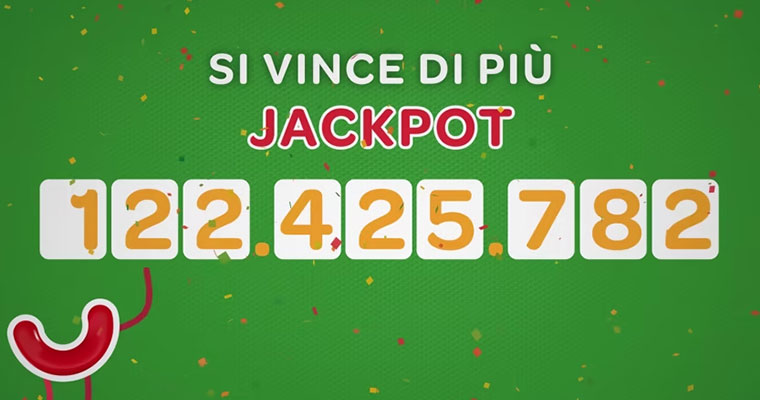 SI VINCE DI PIÙ
JACKPOT
122.425.782